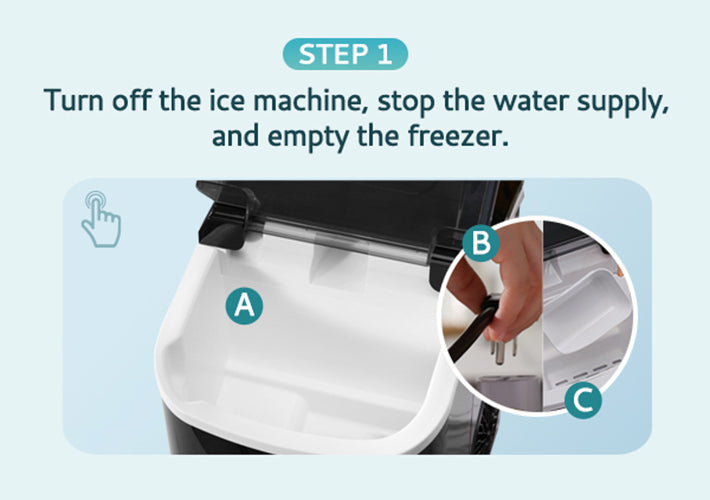 STEP 1

Turn off the ice machine, stop the water supply, and empty the freezer.

A

B

C