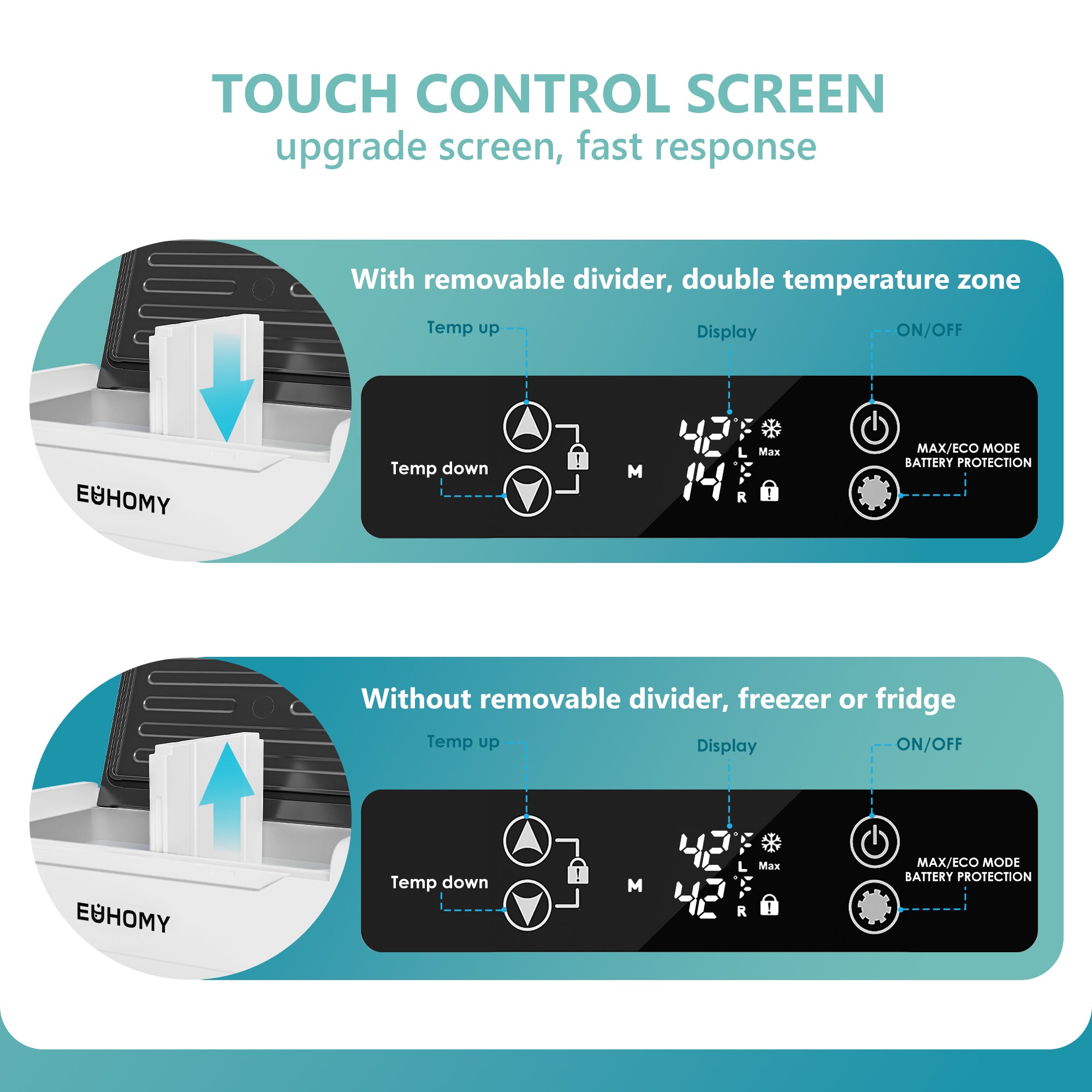 TOUCH CONTROL SCREEN
upgrade screen, fast response

EUHOMY

With removable divider, double temperature zone

Temp up

Display

ON/OFF

Temp down

M

42°F
L Max
14°F
R

MAX/ECO MODE
BATTERY PROTECTION

EUHOMY

Without removable divider, freezer or fridge

Temp up

Display

ON/OFF

Temp down

M

42°F
L Max
42°F
R

MAX/ECO MODE
BATTERY PROTECTION