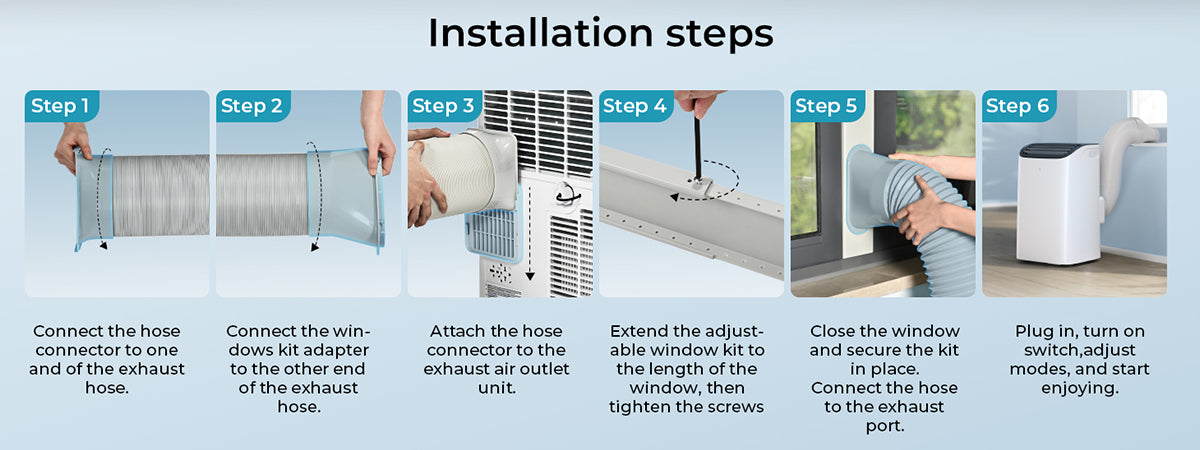 Installation steps

Step 1

Connect the hose connector to one and of the exhaust hose.

Step 2

Connect the windows kit adapter to the other end of the exhaust hose.

Step 3

Attach the hose connector to the exhaust air outlet unit.

Step 4

Extend the adjustable window kit to the length of the window, then tighten the screws

Step 5

Close the window and secure the kit in place. Connect the hose to the exhaust port.

Step 6

Plug in, turn on switch,adjust modes, and start enjoying.