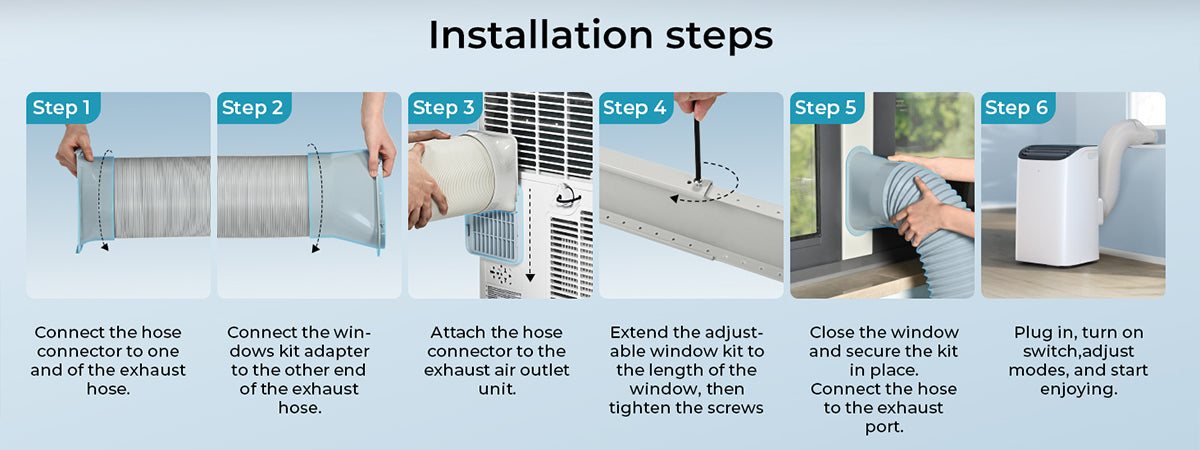 Installation steps

Step 1

Connect the hose connector to one and of the exhaust hose.

Step 2

Connect the windows kit adapter to the other end of the exhaust hose.

Step 3

Attach the hose connector to the exhaust air outlet unit.

Step 4

Extend the adjustable window kit to the length of the window, then tighten the screws

Step 5

Close the window and secure the kit in place. Connect the hose to the exhaust port.

Step 6

Plug in, turn on switch,adjust modes, and start enjoying.