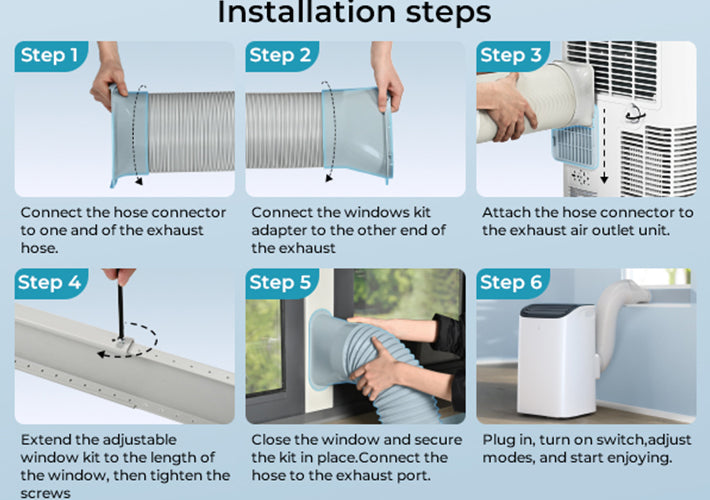 Installation steps

Step 1

Connect the hose connector to one and of the exhaust hose.

Step 2

Connect the windows kit adapter to the other end of the exhaust

Step 3

Attach the hose connector to the exhaust air outlet unit.

Step 4

Extend the adjustable window kit to the length of the window, then tighten the screws

Step 5

Close the window and secure the kit in place.Connect the hose to the exhaust port.

Step 6

Plug in, turn on switch,adjust modes, and start enjoying.