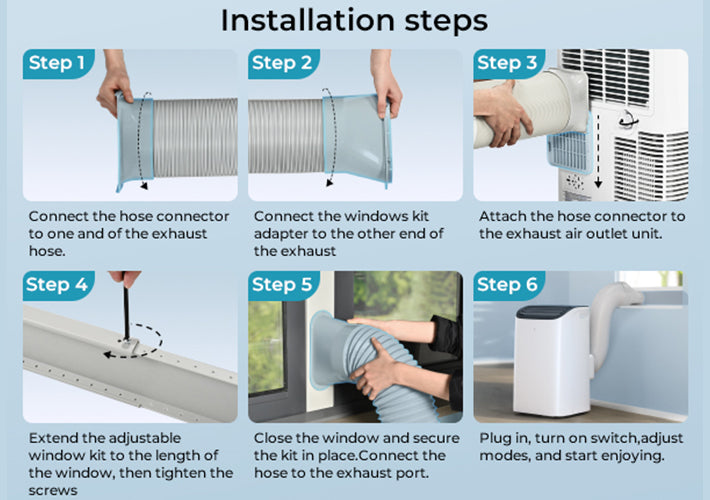 Installation steps

Step 1

Connect the hose connector to one and of the exhaust hose.

Step 2

Connect the windows kit adapter to the other end of the exhaust

Step 3

Attach the hose connector to the exhaust air outlet unit.

Step 4

Extend the adjustable window kit to the length of the window, then tighten the screws

Step 5

Close the window and secure the kit in place.Connect the hose to the exhaust port.

Step 6

Plug in, turn on switch,adjust modes, and start enjoying.